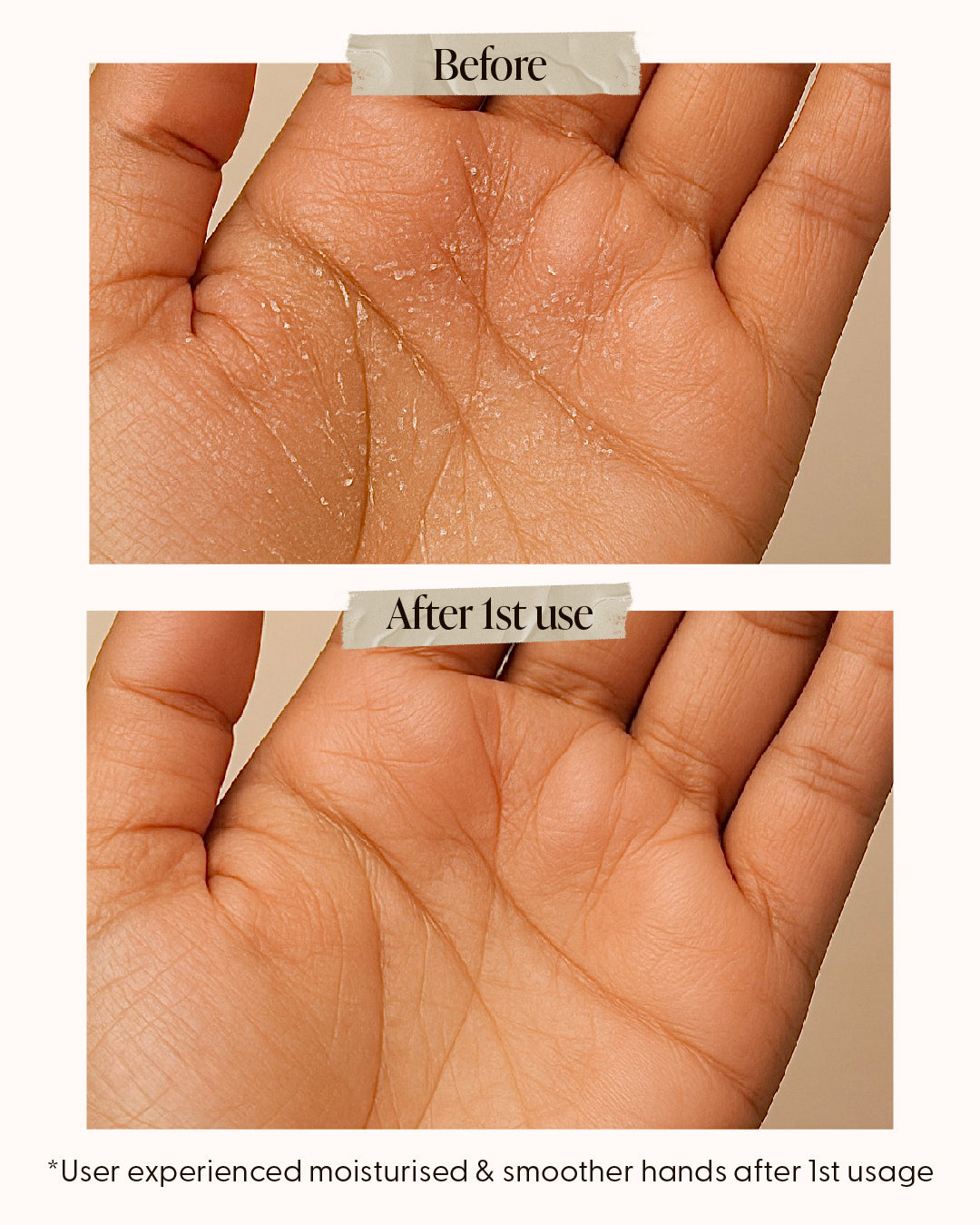 Before

After 1st use

*User experienced moisturised & smoother hands after 1st usage