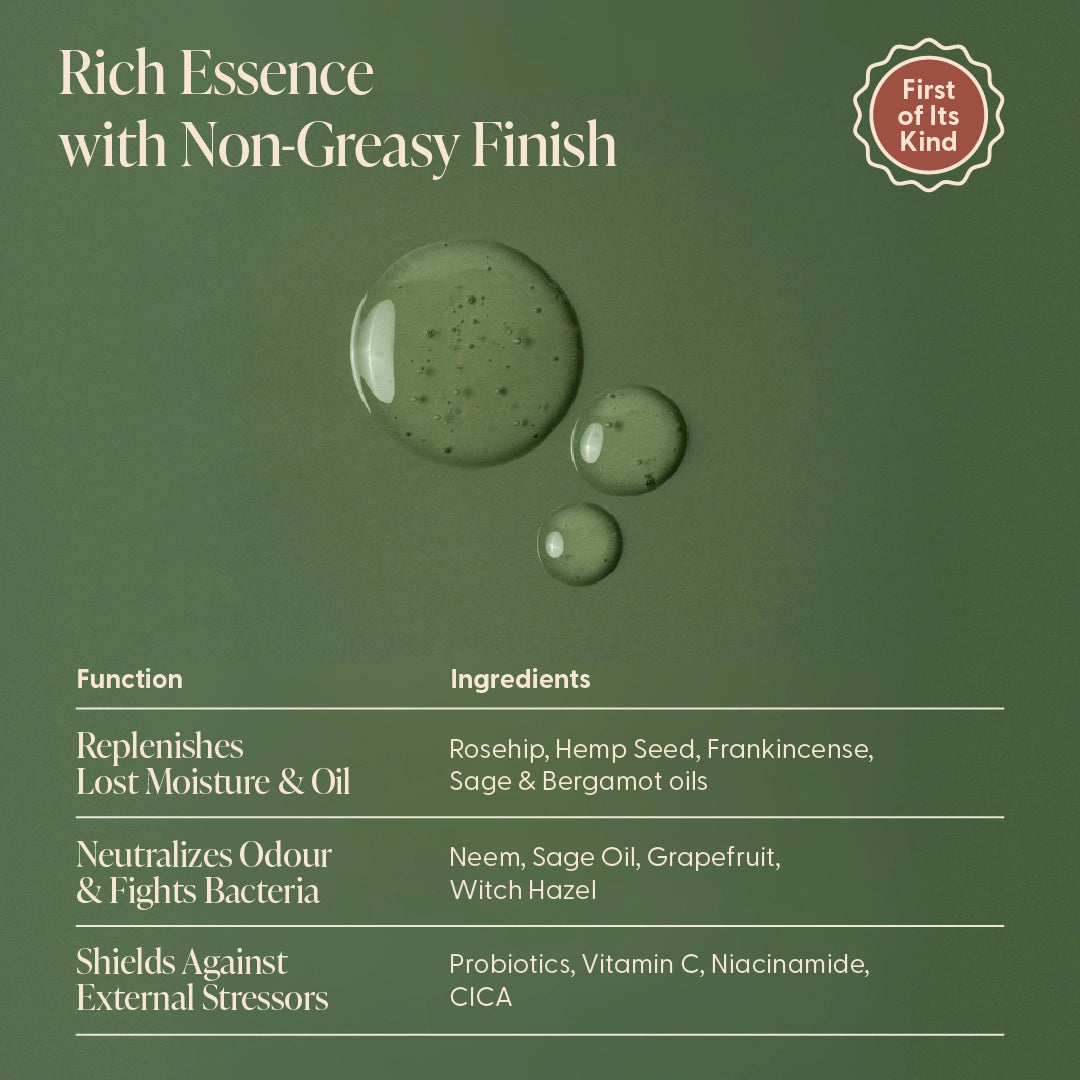 Rich Essence with Non-Greasy Finish

First of Its Kind

| Function | Ingredients |
|---|---|
| Replenishes Lost Moisture & Oil | Rosehip, Hemp Seed, Frankincense, Sage & Bergamot oils |
| Neutralizes Odour & Fights Bacteria | Neem, Sage Oil, Grapefruit, Witch Hazel |
| Shields Against External Stressors | Probiotics, Vitamin C, Niacinamide, CICA |