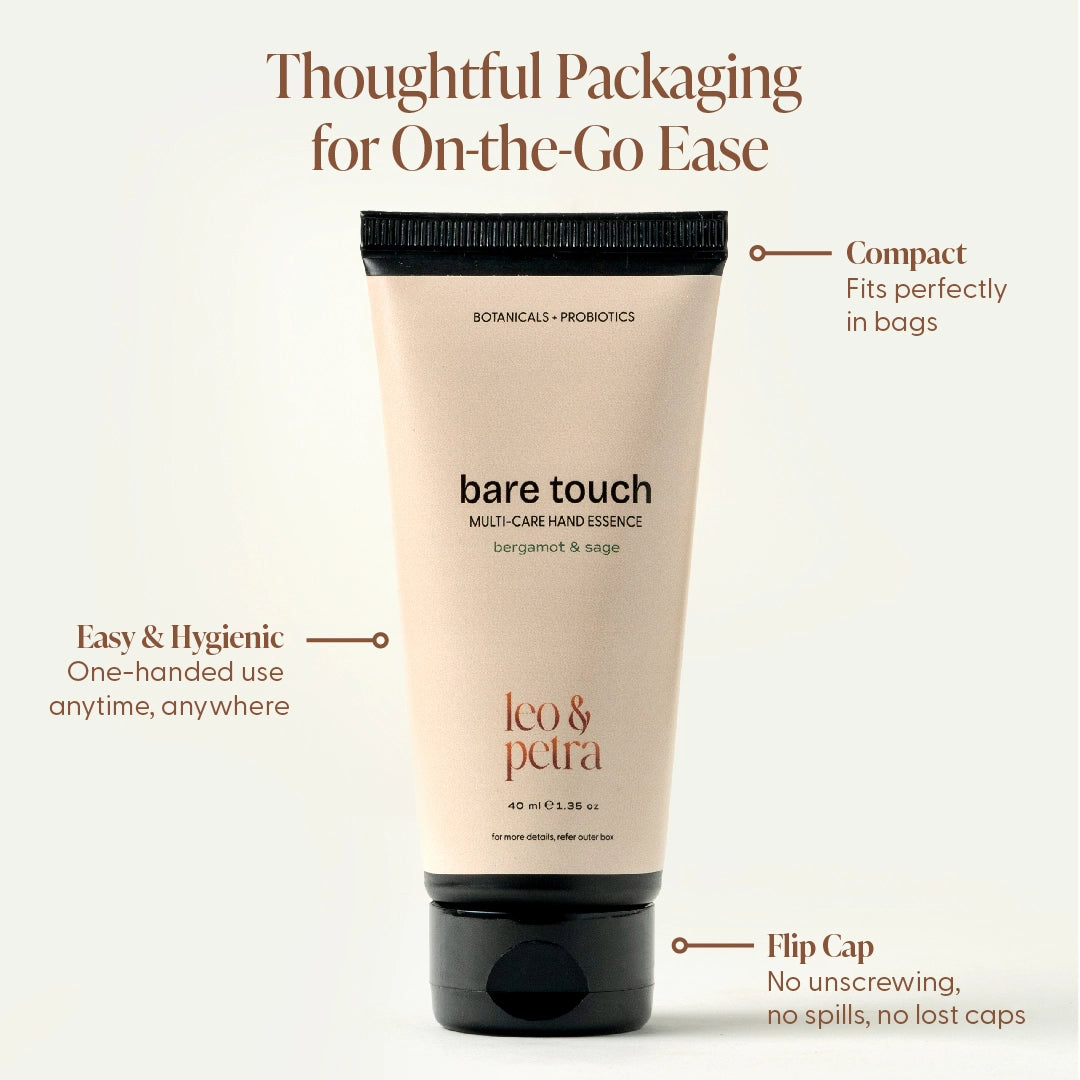 Thoughtful Packaging for On-the-Go Ease

Compact
Fits perfectly in bags

BOTANICALS + PROBIOTICS

bare touch
MULTI-CARE HAND ESSENCE
bergamot & sage

Easy & Hygienic
One-handed use anytime, anywhere

leo & petra

40 ml ℮ 1.35 oz

for more details, refer outer box

Flip Cap
No unscrewing, no spills, no lost caps