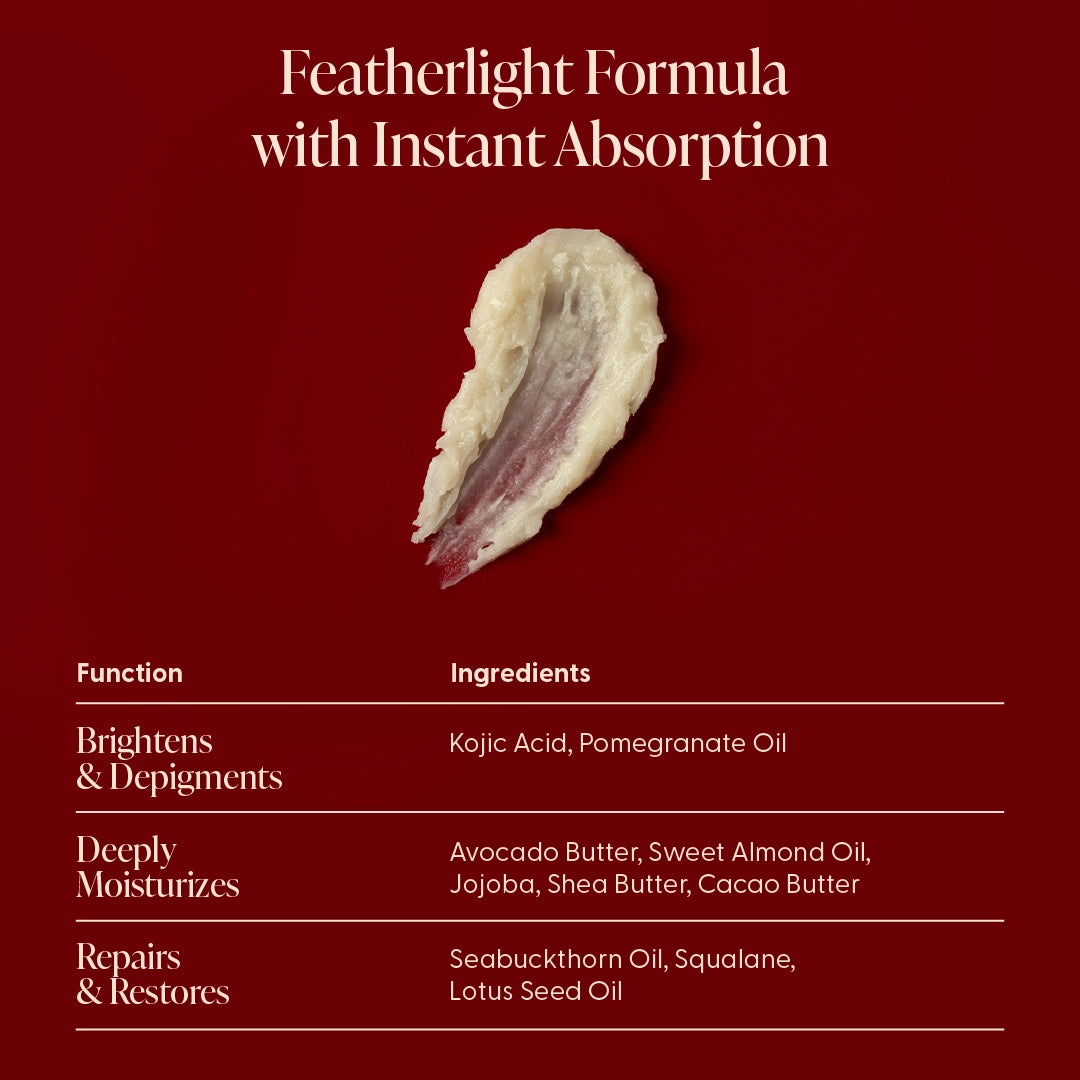 Featherlight Formula with Instant Absorption

| Function | Ingredients |
|---|---|
| Brightens & Depigments | Kojic Acid, Pomegranate Oil |
| Deeply Moisturizes | Avocado Butter, Sweet Almond Oil, Jojoba, Shea Butter, Cacao Butter |
| Repairs & Restores | Seabuckthorn Oil, Squalane, Lotus Seed Oil |