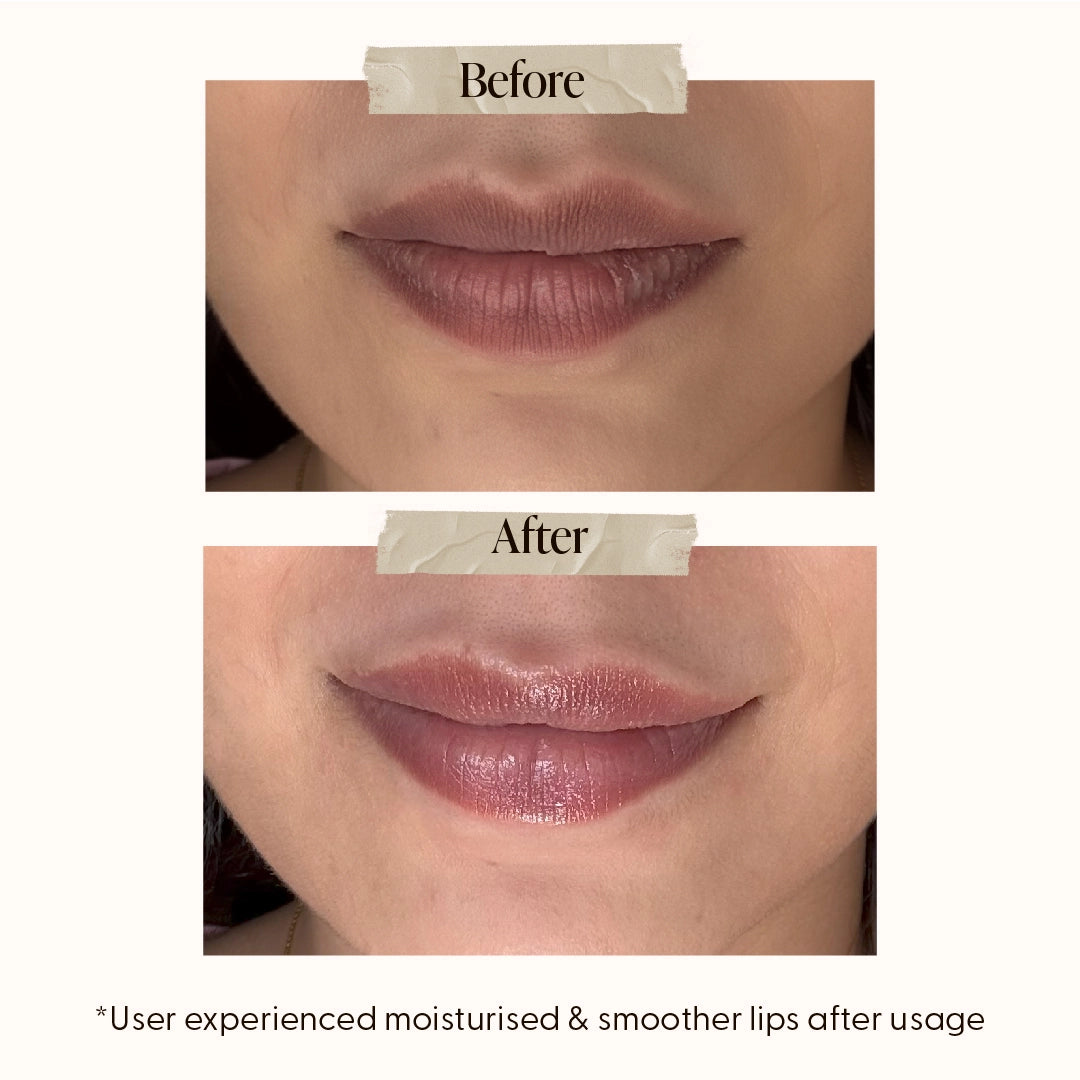 Before

After

*User experienced moisturised & smoother lips after usage