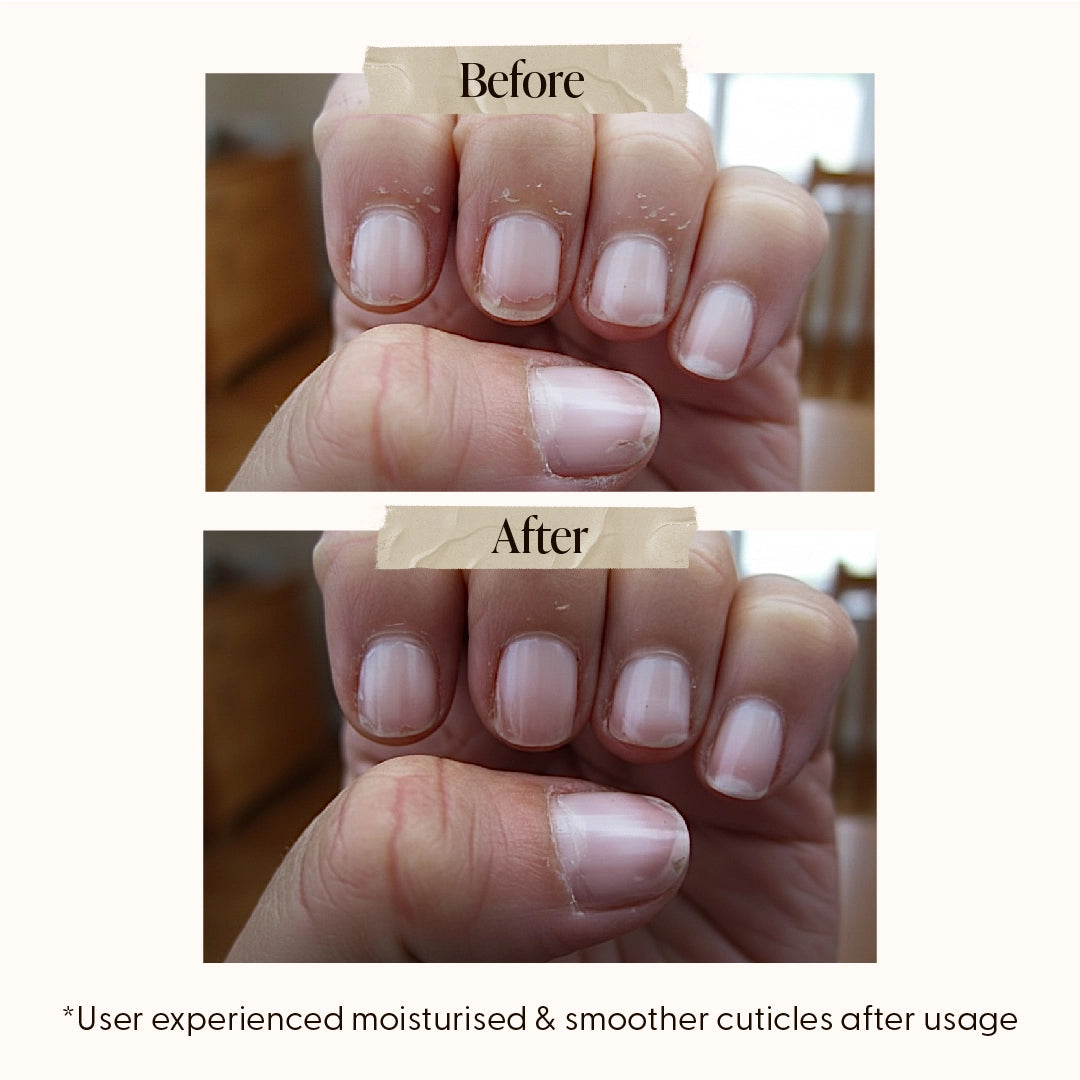 Before

After

*User experienced moisturised & smoother cuticles after usage